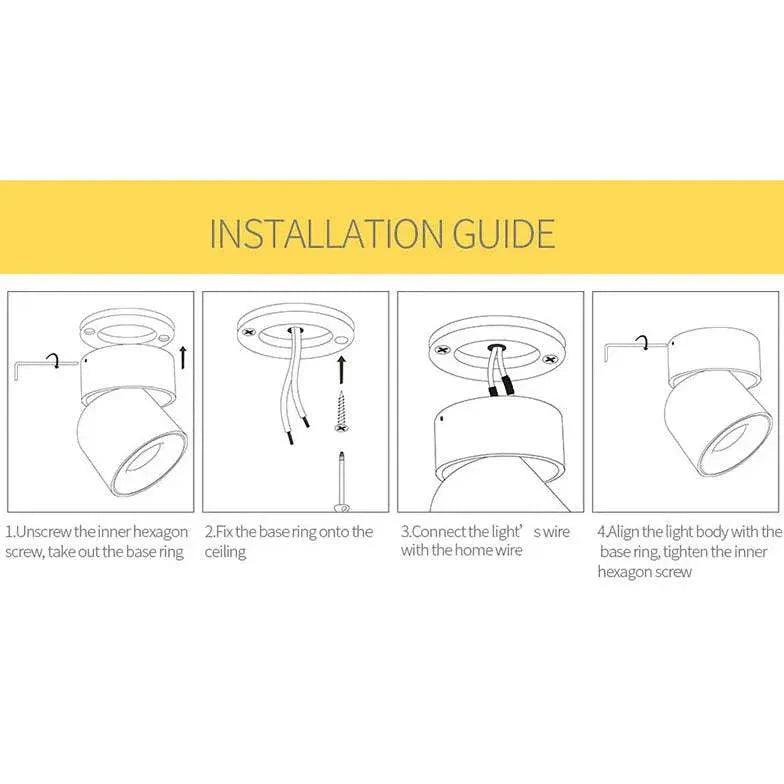 INSTALLATION GUIDE

1.Unscrew the inner hexagon screw, take out the base ring

2.Fix the base ring onto the ceiling

3.Connect the light' s wire with the home wire

4.Align the light body with the base ring, tighten the inner hexagon screw