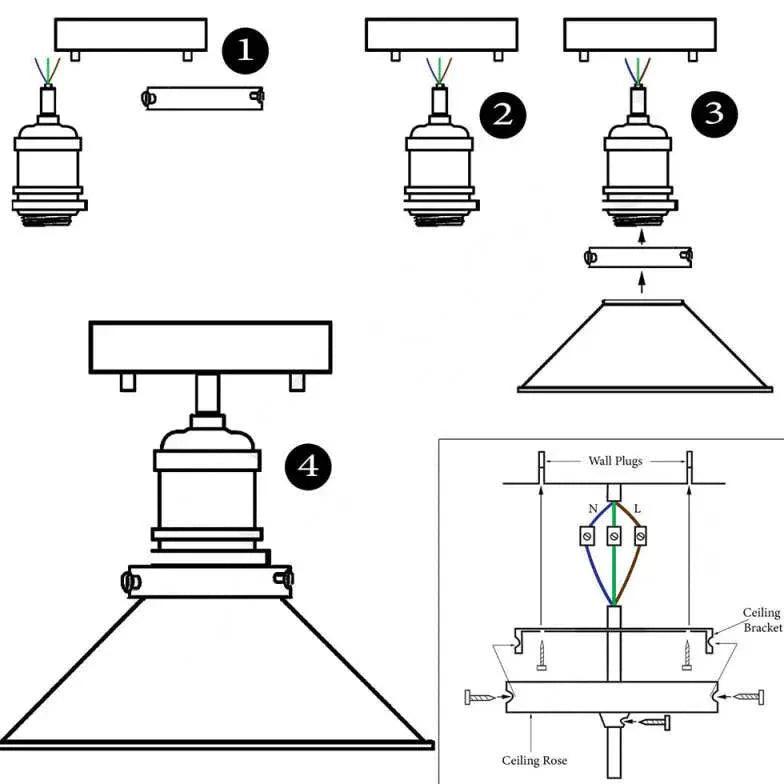 1

2

3

4

Wall Plugs

N

L

Ceiling Bracket

Ceiling Rose