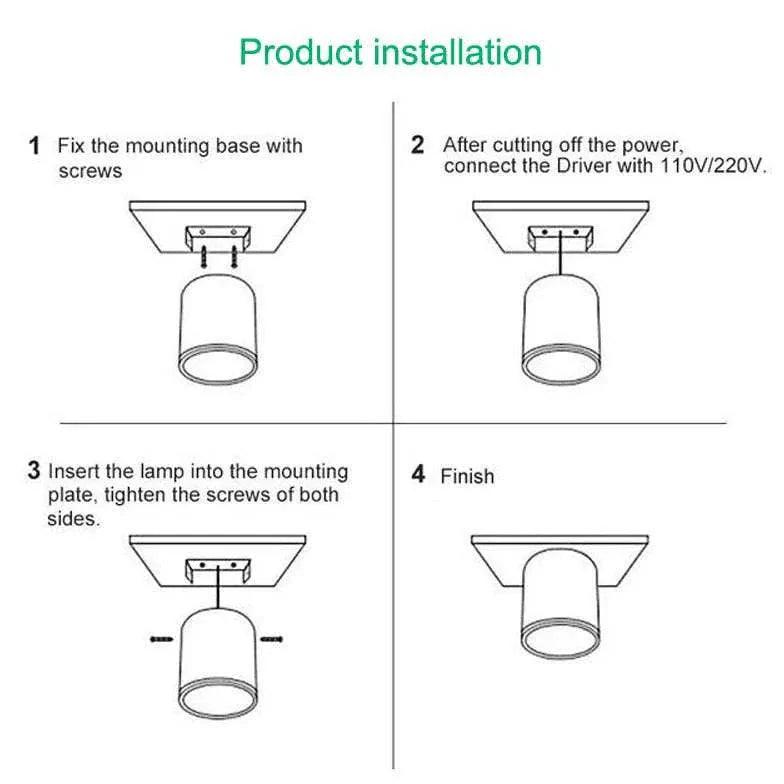 Product installation

1 Fix the mounting base with screws

2 After cutting off the power, connect the Driver with 110V/220V.

3 Insert the lamp into the mounting plate, tighten the screws of both sides.

4 Finish